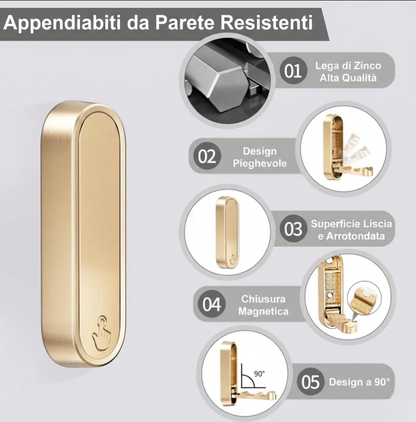 Appendiabiti da Parete Resistenti

01 Lega di Zinco Alta Qualità

02 Design Pieghevole

03 Superficie Liscia e Arrotondata

04 Chiusura Magnetica

90°

05 Design a 90°